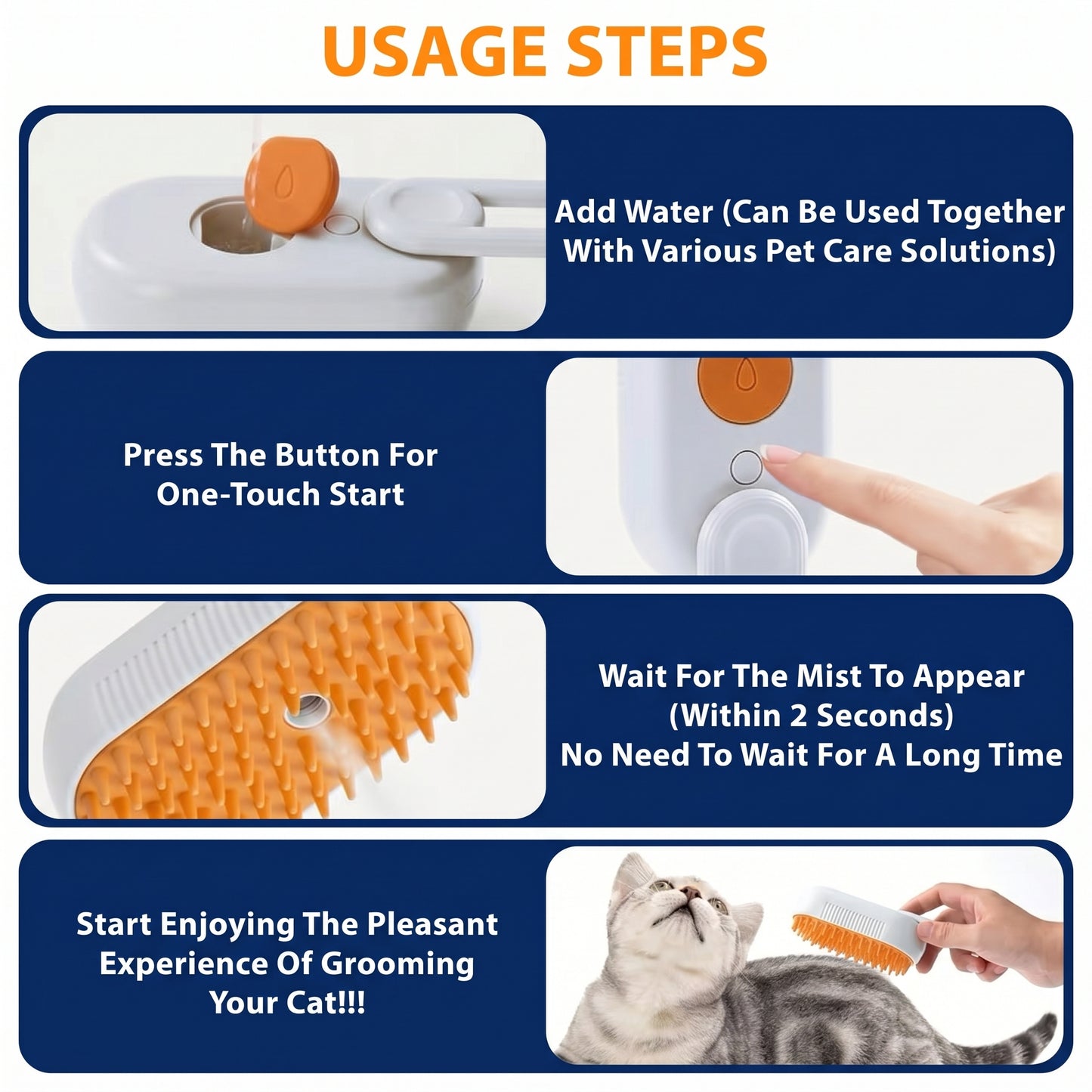 USAGE STEPS

Add Water (Can Be Used Together With Various Pet Care Solutions)

Press The Button For One-Touch Start

Wait For The Mist To Appear (Within 2 Seconds)
No Need To Wait For A Long Time

Start Enjoying The Pleasant Experience Of Grooming Your Cat!!!